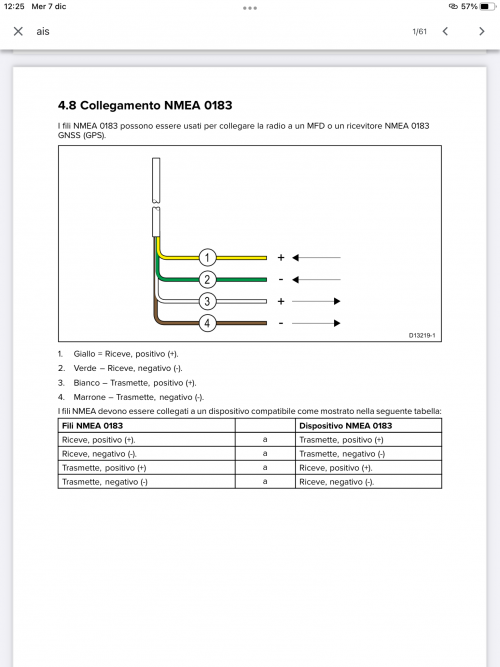 12:25 Mer 7 dic
57%

ais
1/61

4.8 Collegamento NMEA 0183

I fili NMEA 0183 possono essere usati per collegare la radio a un MFD o un ricevitore NMEA 0183 GNSS (GPS).

1 +
2 -
3 +
4 -
D13219-1

1. Giallo = Riceve, positivo (+).
2. Verde – Riceve, negativo (-).
3. Bianco – Trasmette, positivo (+).
4. Marrone – Trasmette, negativo (-).

I fili NMEA devono essere collegati a un dispositivo compatibile come mostrato nella seguente tabella:

| Fili NMEA 0183 | | Dispositivo NMEA 0183 |
|---|---|---|
| Riceve, positivo (+). | a | Trasmette, positivo (+) |
| Riceve, negativo (-). | a | Trasmette, negativo (-) |
| Trasmette, positivo (+) | a | Riceve, positivo (+). |
| Trasmette, negativo (-) | a | Riceve, negativo (-). |