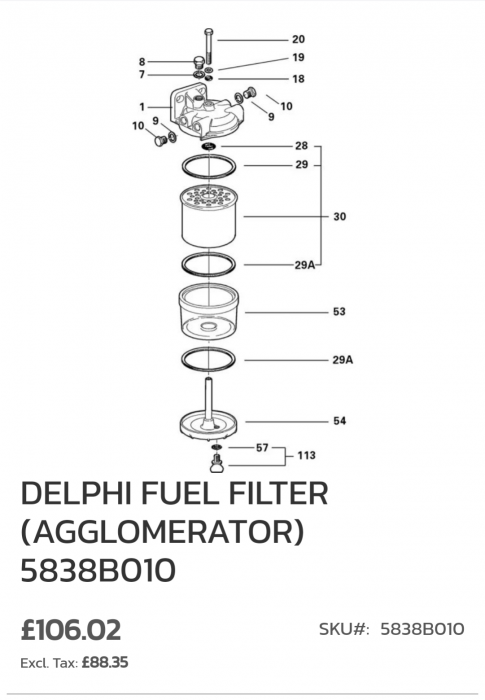 20
8
19
7
18
1
10
9
10
9
28
29
30
29A
53
29A
54
57
113

DELPHI FUEL FILTER (AGGLOMERATOR) 5838B010

£106.02

SKU#: 5838B010

Excl. Tax: £88.35