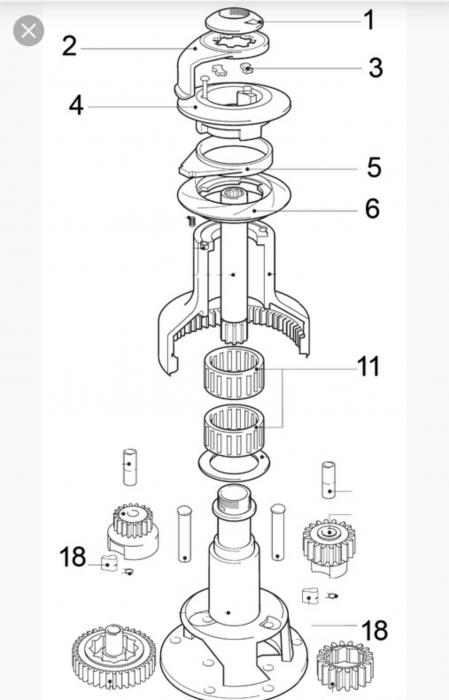 1
2
3
4
5
6
11
18
18