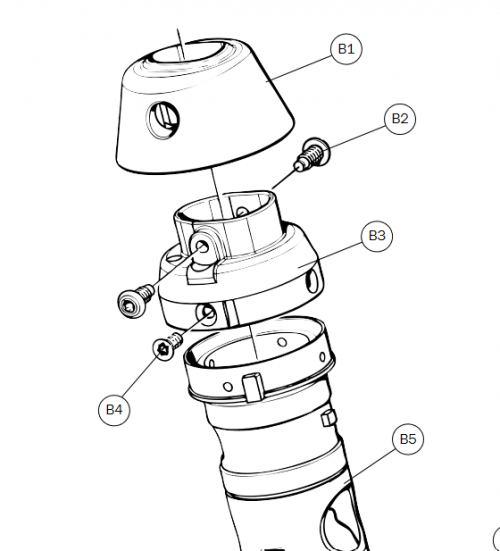 B1
B2
B3
B4
B5