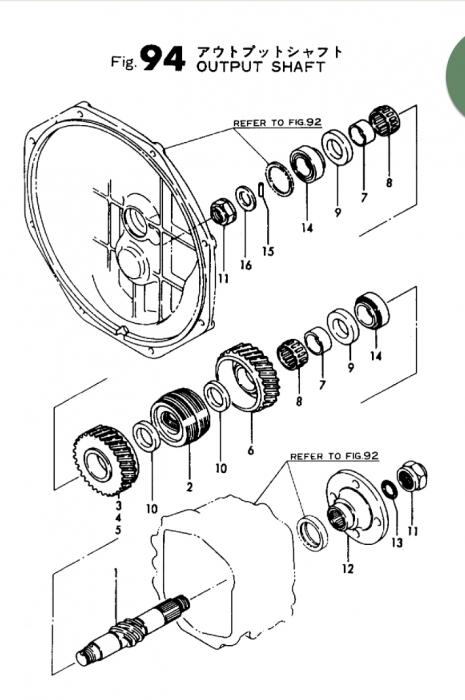 Fig. 94 アウトプットシャフト
OUTPUT SHAFT

REFER TO FIG.92

8
7
9
14
15
16
11

14
9
7
8
6
10
2
10
3
4
5

REFER TO FIG.92

11
13
12
1